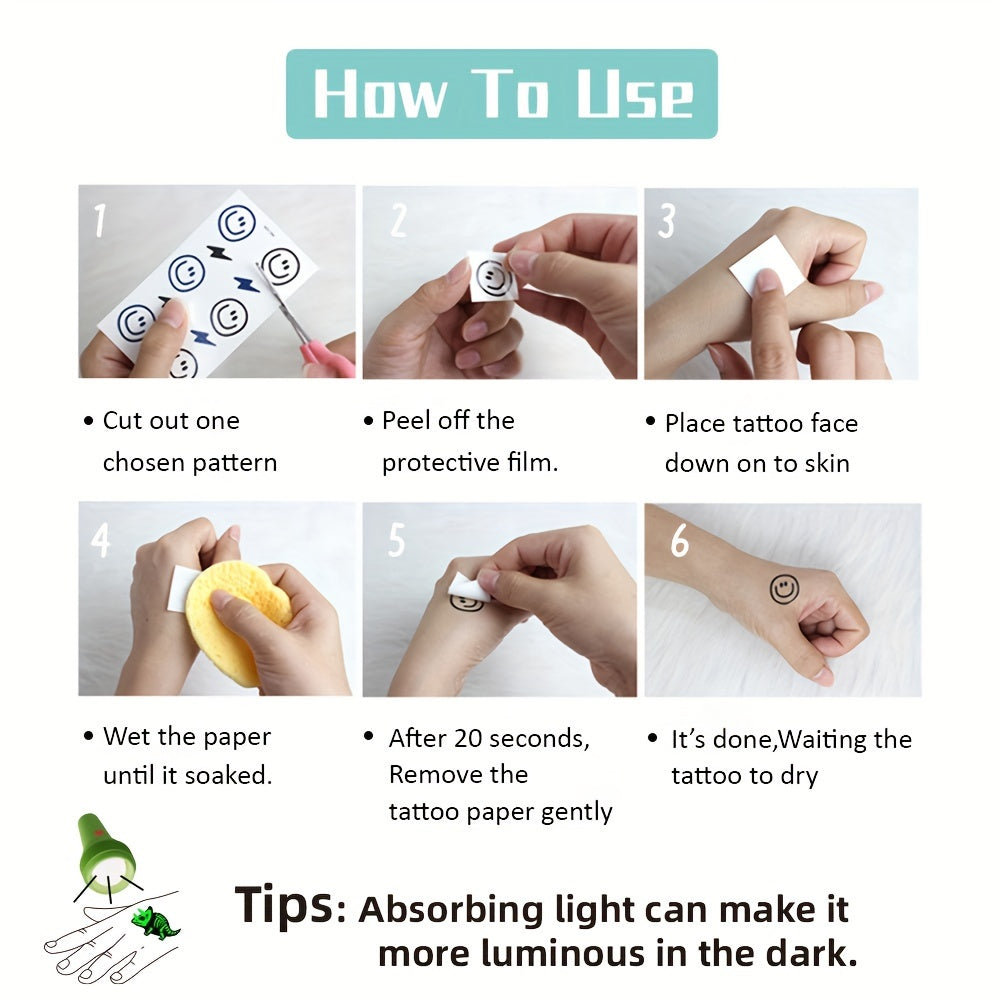 How To Use

1

• Cut out one chosen pattern

2

• Peel off the protective film.

3

• Place tattoo face down on to skin

4

• Wet the paper until it soaked.

5

• After 20 seconds, Remove the tattoo paper gently

6

• It's done,Waiting the tattoo to dry

Tips: Absorbing light can make it more luminous in the dark.